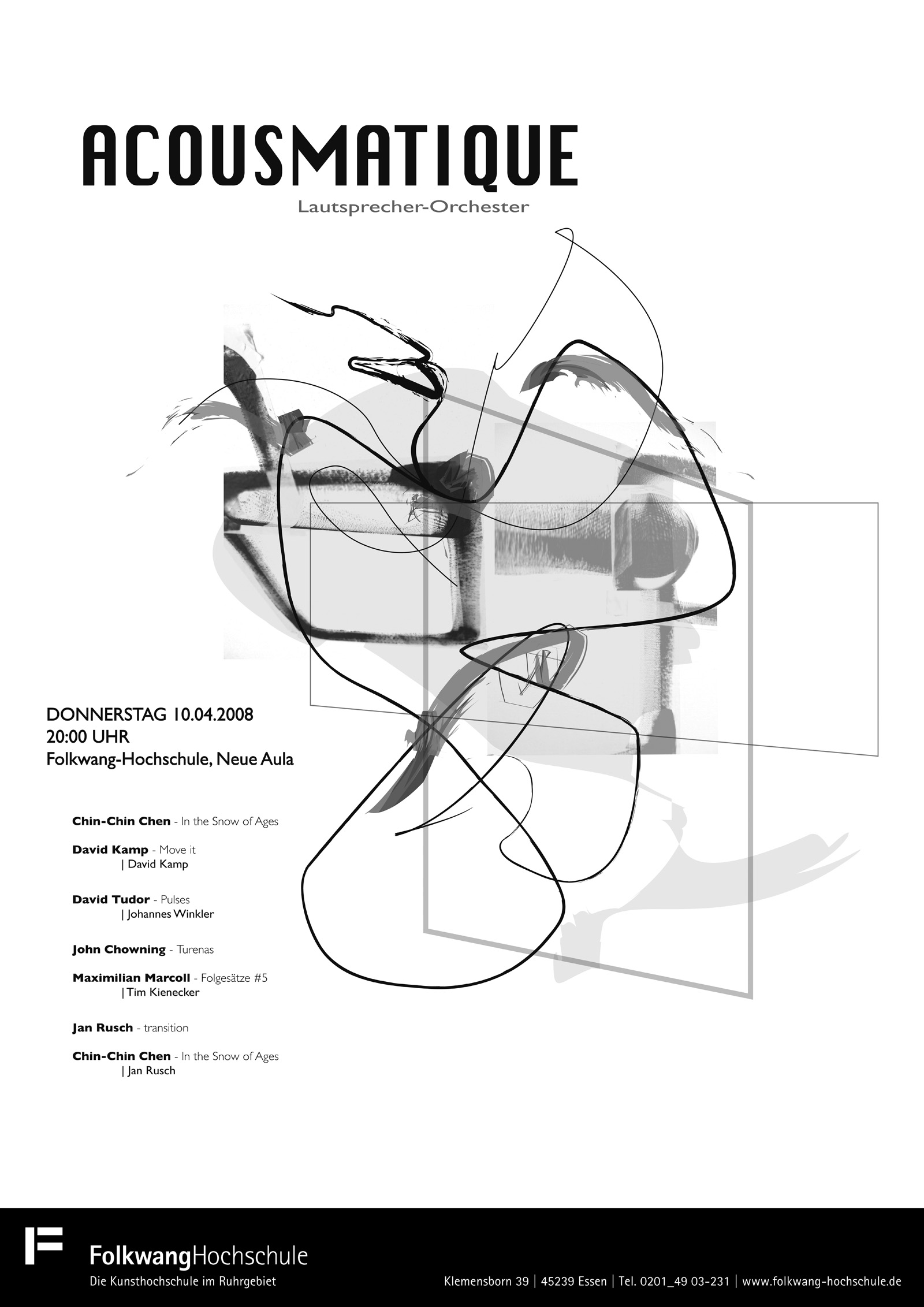 ACOUSMATIQUE
Lautsprecher-Orchester

DONNERSTAG 10.04.2008
20:00 UHR
Folkwang-Hochschule, Neue Aula

Chin-Chin Chen - In the Snow of Ages

David Kamp - Move it
| David Kamp

David Tudor - Pulses
| Johannes Winkler

John Chowning - Turenas

Maximilian Marcoll - Folgesätze #5
| Tim Kienecker

Jan Rusch - transition

Chin-Chin Chen - In the Snow of Ages
| Jan Rusch

FolkwangHochschule
Die Kunsthochschule im Ruhrgebiet

Klemensborn 39 | 45239 Essen | Tel. 0201_49 03-231 | www.folkwang-hochschule.de